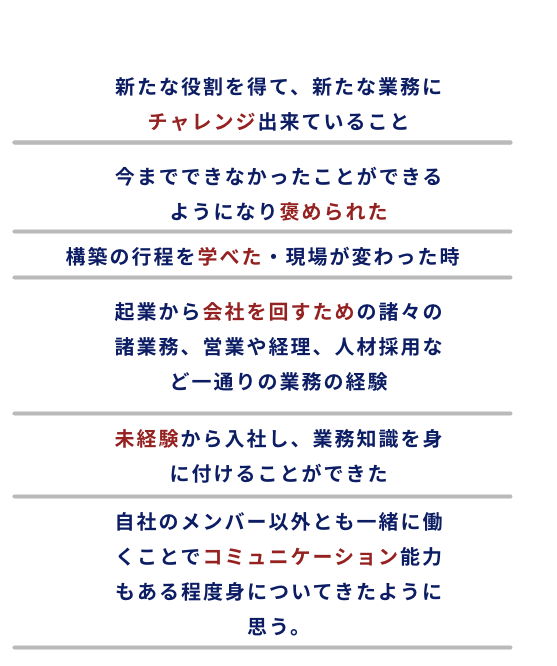 新たな役割を得て、新たな業務にチャレンジ出来ていること

今までできなかったことができるようになり褒められた

構築の行程を学べた・現場が変わった時

起業から会社を回すための諸々の諸業務、営業や経理、人材採用など一通りの業務の経験

未経験から入社し、業務知識を身に付けることができた

自社のメンバー以外とも一緒に働くことでコミュニケーション能力もある程度身についてきたように思う。