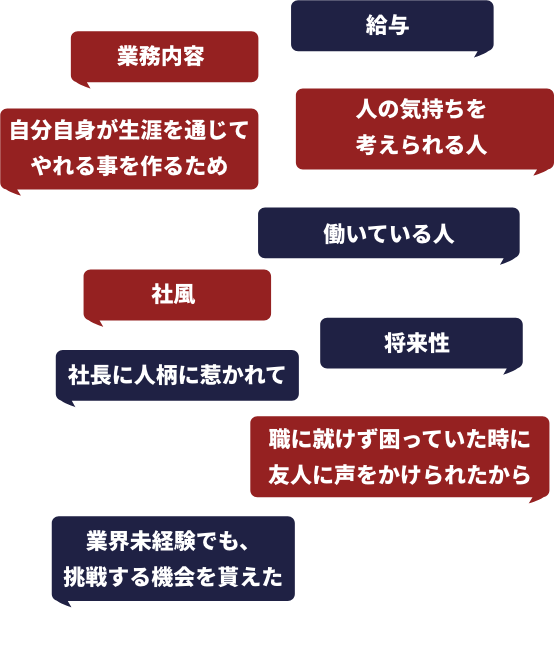 給与

業務内容

人の気持ちを考えられる人

自分自身が生涯を通じてやれる事を作るため

働いている人

社風

将来性

社長に人柄に惹かれて

職に就けず困っていた時に友人に声をかけられたから

業界未経験でも、挑戦する機会を貰えた